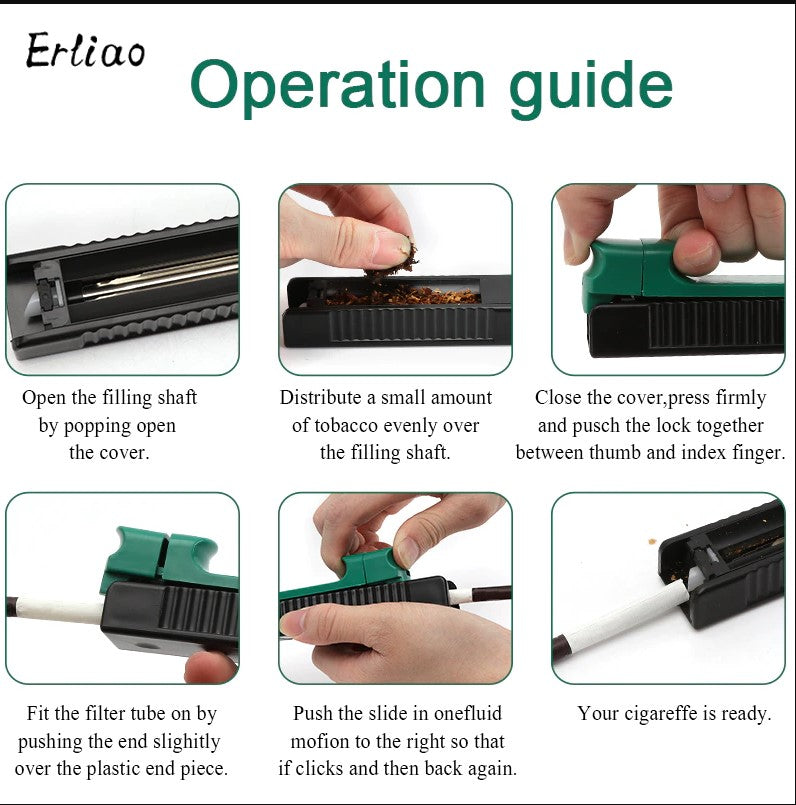 Erliao

Operation guide

Open the filling shaft by popping open the cover.

Distribute a small amount of tobacco evenly over the filling shaft.

Close the cover,press firmly and pusch the lock together between thumb and index finger.

Fit the filter tube on by pushing the end slighitly over the plastic end piece.

Push the slide in onefluid mofion to the right so that if clicks and then back again.

Your cigareffe is ready.